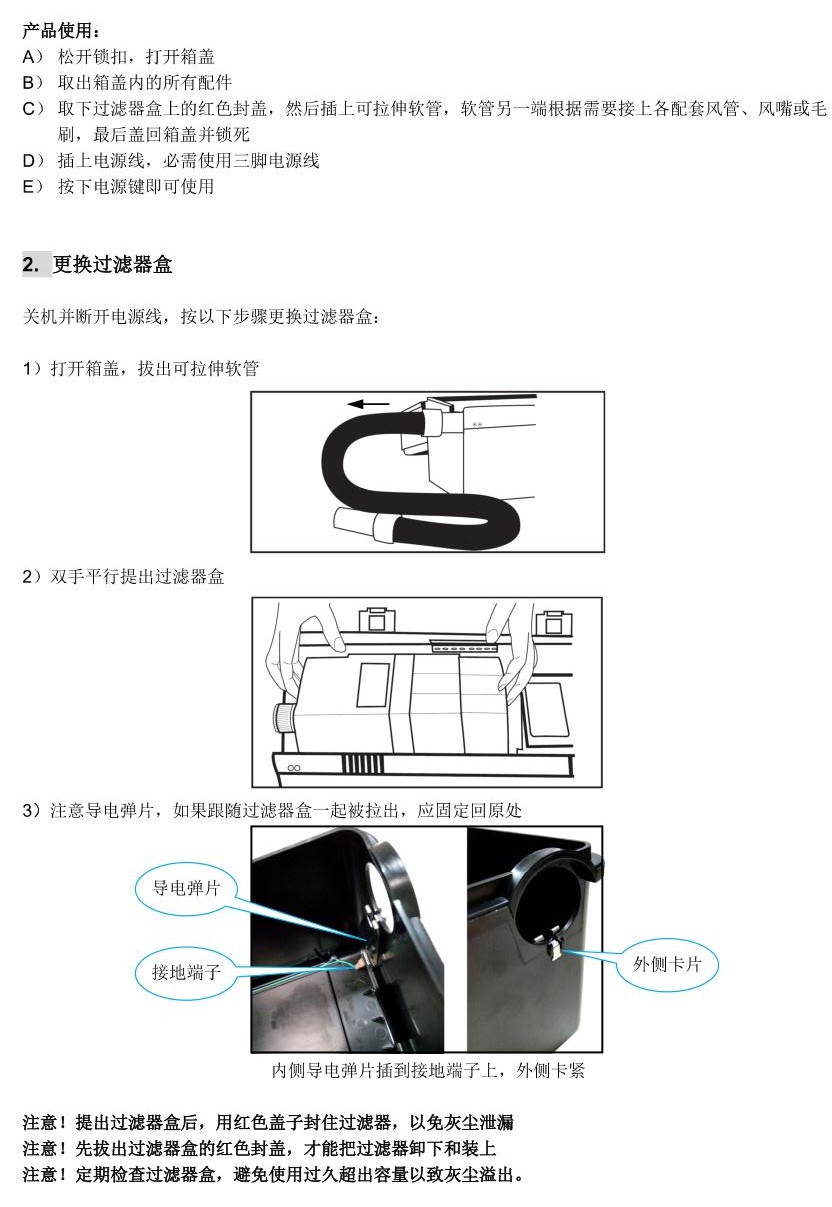 产品使用：
A） 松开锁扣，打开箱盖
B） 取出箱盖内的所有配件
C） 取下过滤器盒上的红色封盖，然后插上可拉伸软管，软管另一端根据需要接上各配套风管、风嘴或毛刷，最后盖回箱盖并锁死
D） 插上电源线，必需使用三脚电源线
E） 按下电源键即可使用

2. 更换过滤器盒

关机并断开电源线，按以下步骤更换过滤器盒：

1）打开箱盖，拔出可拉伸软管

2）双手平行提出过滤器盒

3）注意导电弹片，如果跟随过滤器盒一起被拉出，应固定回原处

导电弹片

接地端子

外侧卡片

内侧导电弹片插到接地端子上，外侧卡紧

注意！提出过滤器盒后，用红色盖子封住过滤器，以免灰尘泄漏
注意！先拔出过滤器盒的红色封盖，才能把过滤器卸下和装上
注意！定期检查过滤器盒，避免使用过久超出容量以致灰尘溢出。